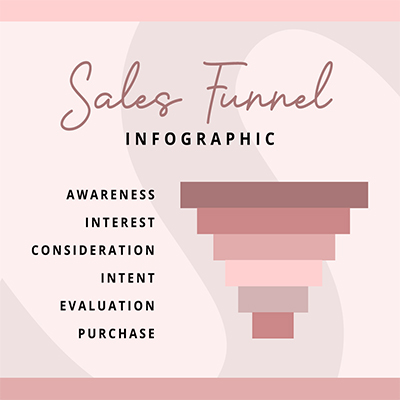 Sales Funnel
INFOGRAPHIC

AWARENESS
INTEREST
CONSIDERATION
INTENT
EVALUATION
PURCHASE